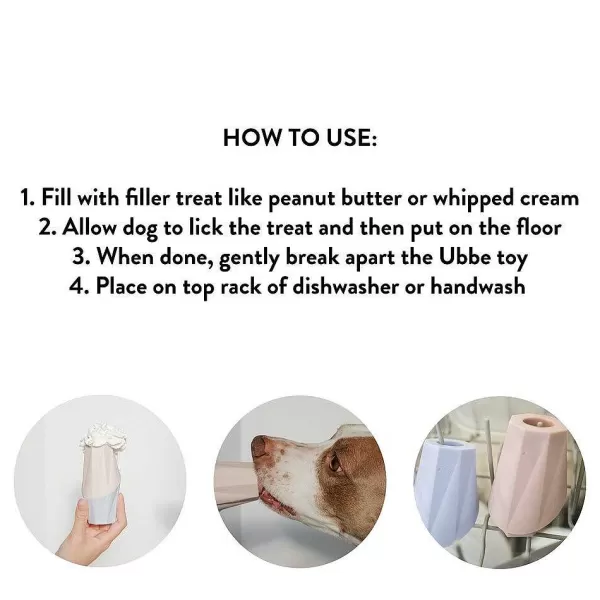 HOW TO USE:

1. Fill with filler treat like peanut butter or whipped cream
2. Allow dog to lick the treat and then put on the floor
3. When done, gently break apart the Ubbe toy
4. Place on top rack of dishwasher or handwash