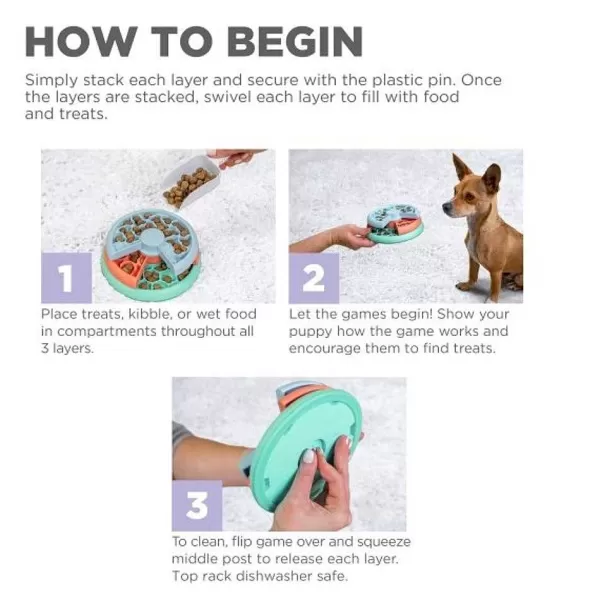 HOW TO BEGIN

Simply stack each layer and secure with the plastic pin. Once the layers are stacked, swivel each layer to fill with food and treats.

1

Place treats, kibble, or wet food in compartments throughout all 3 layers.

2

Let the games begin! Show your puppy how the game works and encourage them to find treats.

3

To clean, flip game over and squeeze middle post to release each layer. Top rack dishwasher safe.